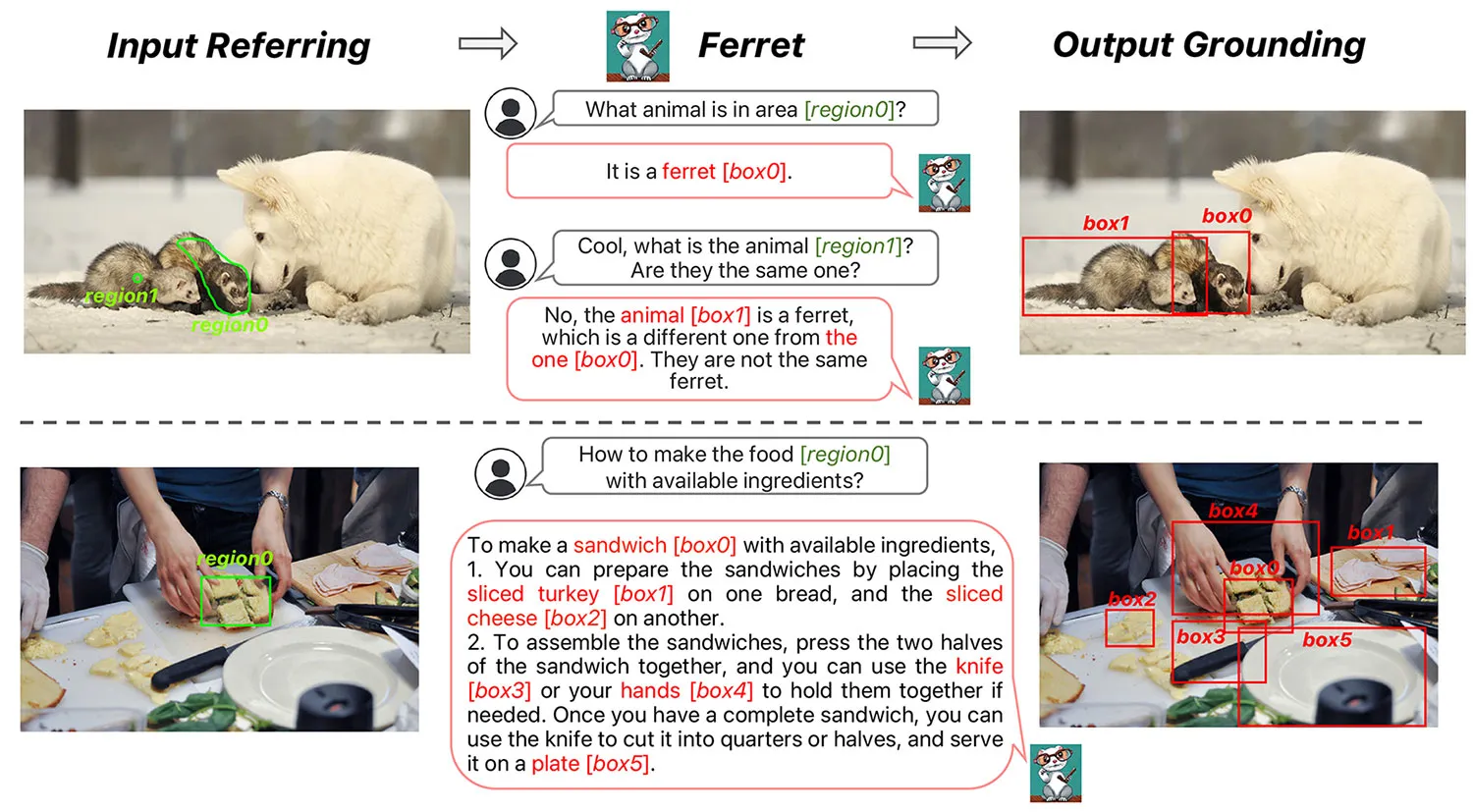 Input Referring

Ferret

Output Grounding

region1
region0

What animal is in area [region0]?

It is a ferret [box0].

Cool, what is the animal [region1]? Are they the same one?

No, the animal [box1] is a ferret, which is a different one from the one [box0]. They are not the same ferret.

box1
box0

region0

How to make the food [region0] with available ingredients?

To make a sandwich [box0] with available ingredients,
1. You can prepare the sandwiches by placing the sliced turkey [box1] on one bread, and the sliced cheese [box2] on another.
2. To assemble the sandwiches, press the two halves of the sandwich together, and you can use the knife [box3] or your hands [box4] to hold them together if needed. Once you have a complete sandwich, you can use the knife to cut it into quarters or halves, and serve it on a plate [box5].

box4
box1
box0
box2
box3
box5