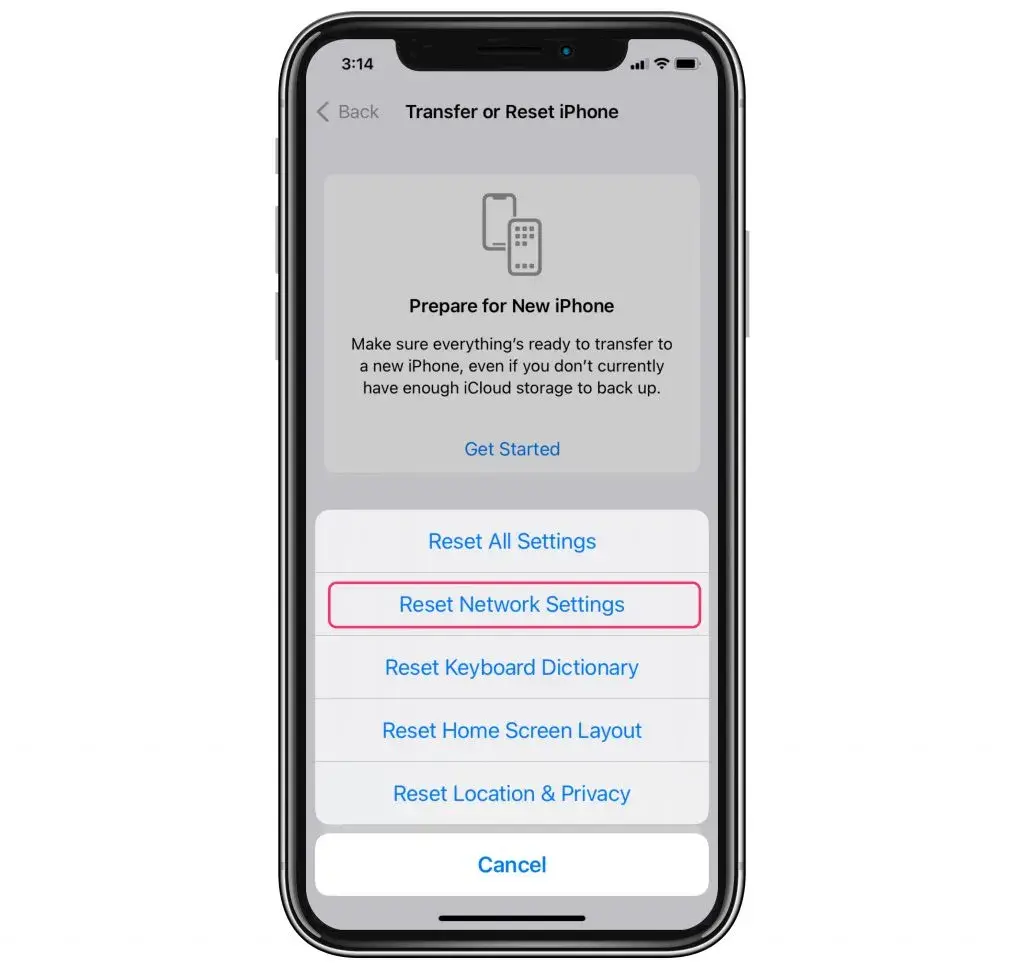 3:14

Back Transfer or Reset iPhone

Prepare for New iPhone

Make sure everything's ready to transfer to a new iPhone, even if you don't currently have enough iCloud storage to back up.

Get Started

Reset All Settings

Reset Network Settings

Reset Keyboard Dictionary

Reset Home Screen Layout

Reset Location & Privacy

Cancel